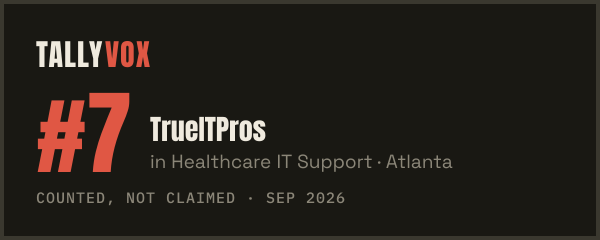 TALLYVOX

#7

TrueITPros

in Healthcare IT Support · Atlanta

COUNTED, NOT CLAIMED · SEP 2026