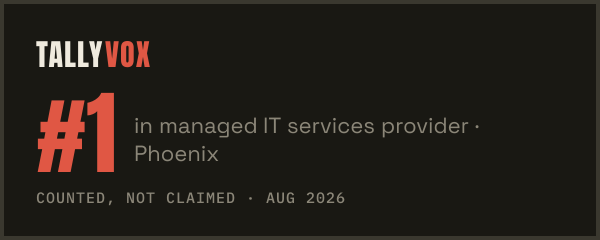 TALLYVOX

#1 in managed IT services provider · Phoenix

COUNTED, NOT CLAIMED · AUG 2026